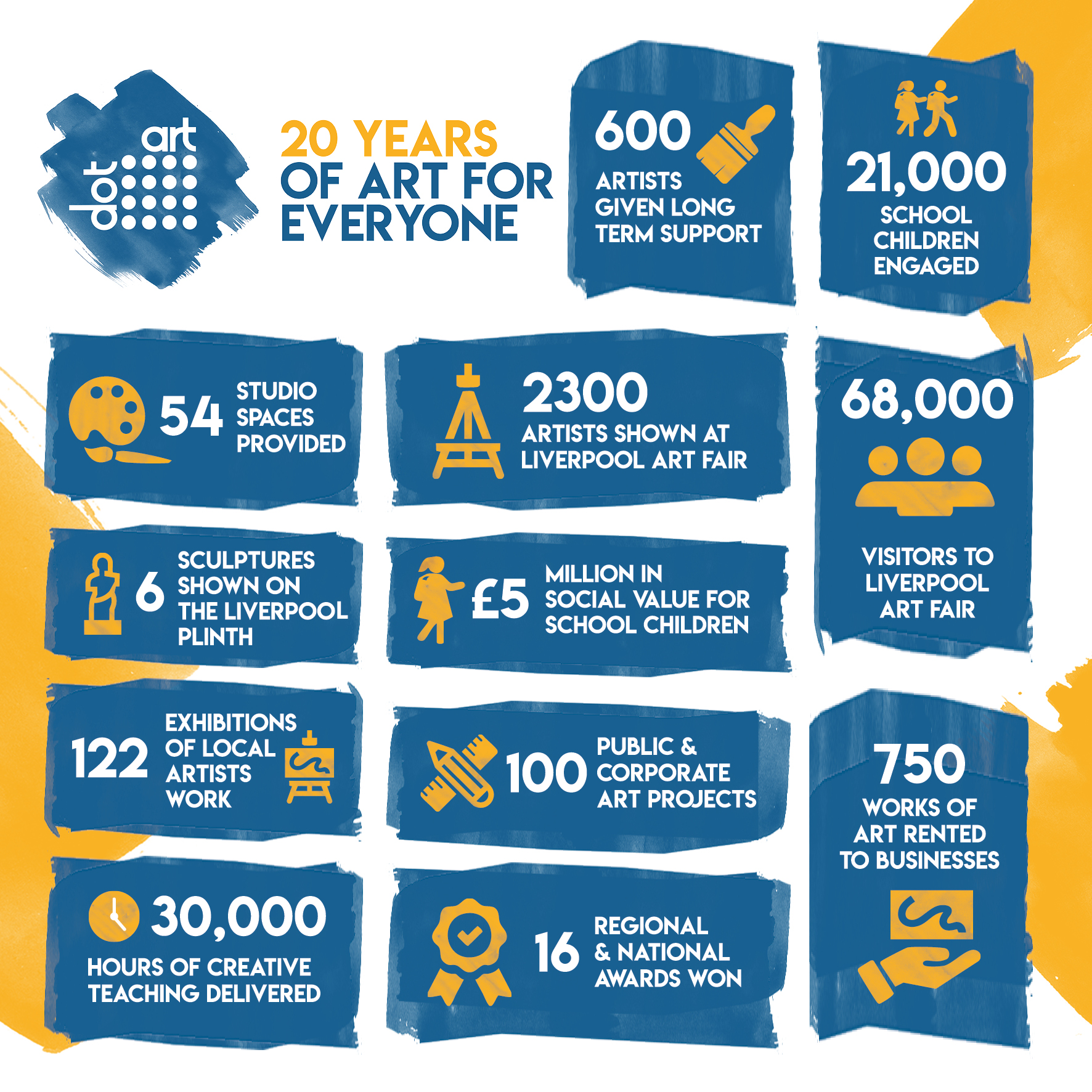 dot art

20 YEARS OF ART FOR EVERYONE

600 ARTISTS GIVEN LONG TERM SUPPORT

21,000 SCHOOL CHILDREN ENGAGED

54 STUDIO SPACES PROVIDED

2300 ARTISTS SHOWN AT LIVERPOOL ART FAIR

68,000 VISITORS TO LIVERPOOL ART FAIR

6 SCULPTURES SHOWN ON THE LIVERPOOL PLINTH

£5 MILLION IN SOCIAL VALUE FOR SCHOOL CHILDREN

122 EXHIBITIONS OF LOCAL ARTISTS WORK

100 PUBLIC & CORPORATE ART PROJECTS

750 WORKS OF ART RENTED TO BUSINESSES

30,000 HOURS OF CREATIVE TEACHING DELIVERED

16 REGIONAL & NATIONAL AWARDS WON